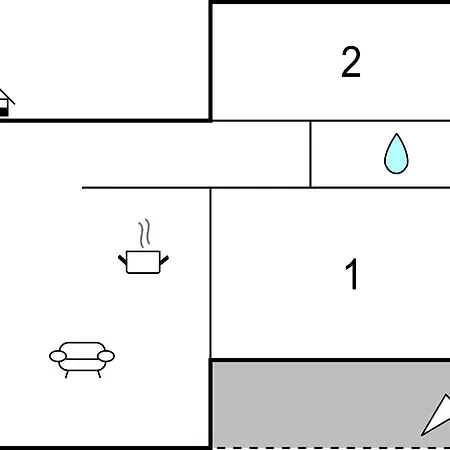 2

1